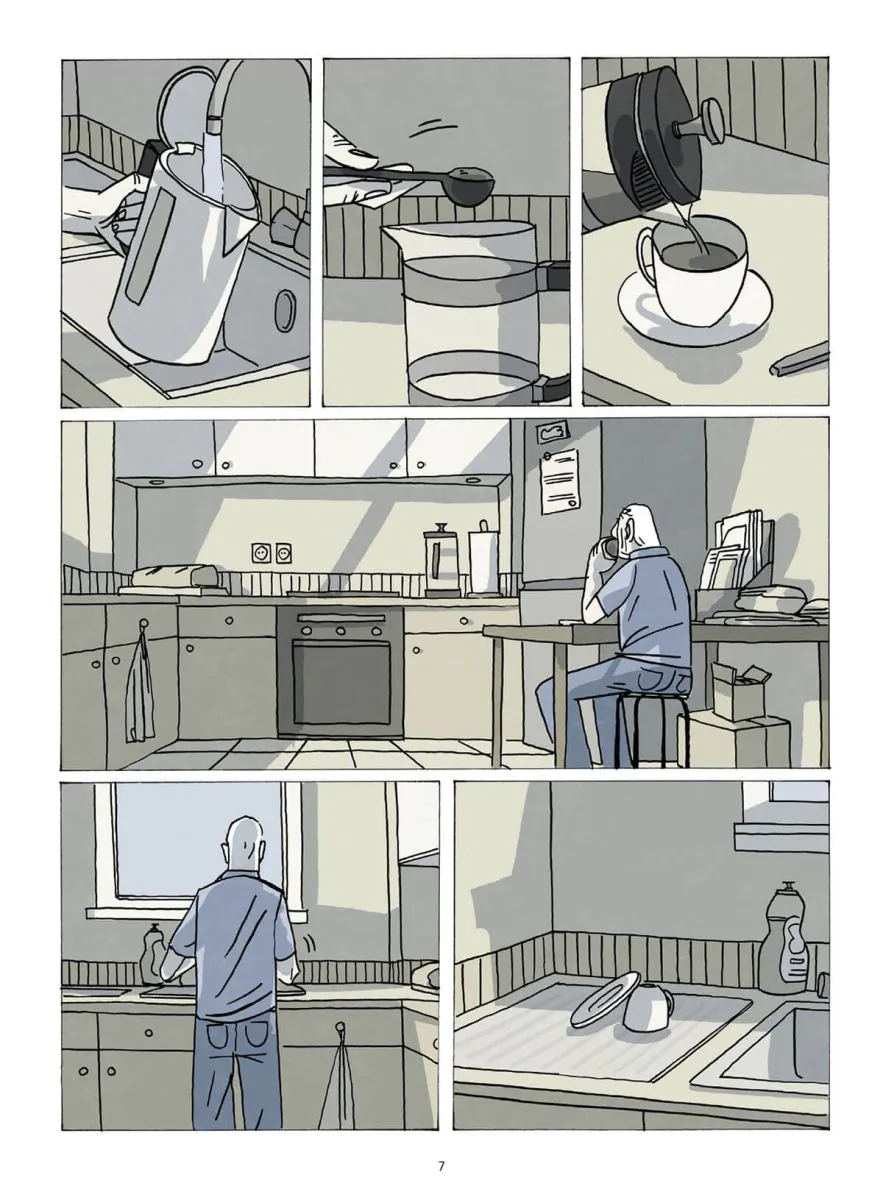 7